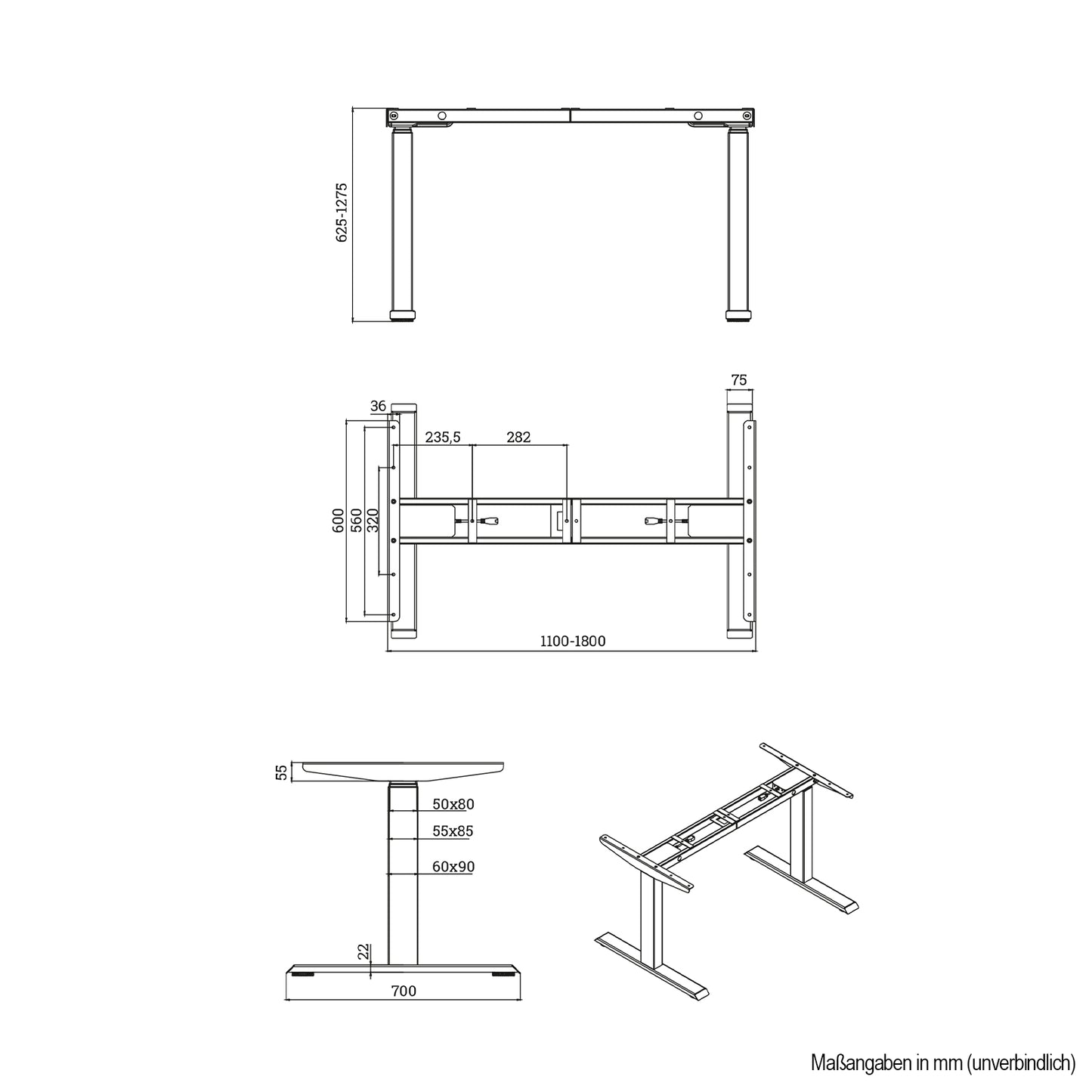 625-1275

75
36
235,5
282
600
560
320
1100-1800

55
50x80
55x85
60x90
22
700

Maßangaben in mm (unverbindlich)